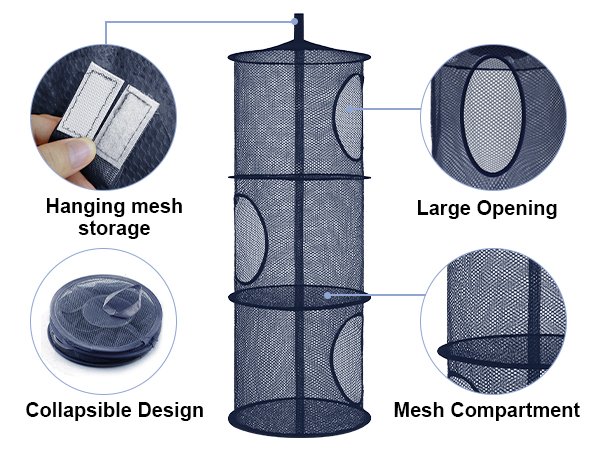 Hanging mesh storage

Large Opening

Collapsible Design

Mesh Compartment