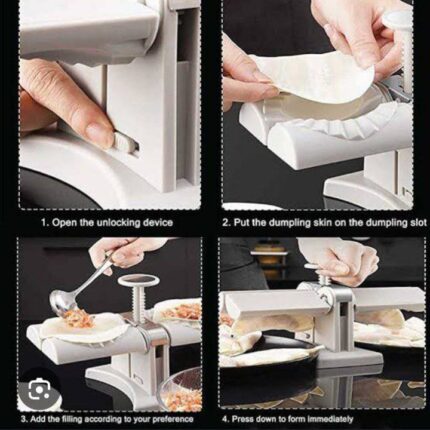 1. Open the unlocking device

2. Put the dumpling skin on the dumpling slot

3. Add the filling according to your preference

4. Press down to form immediately