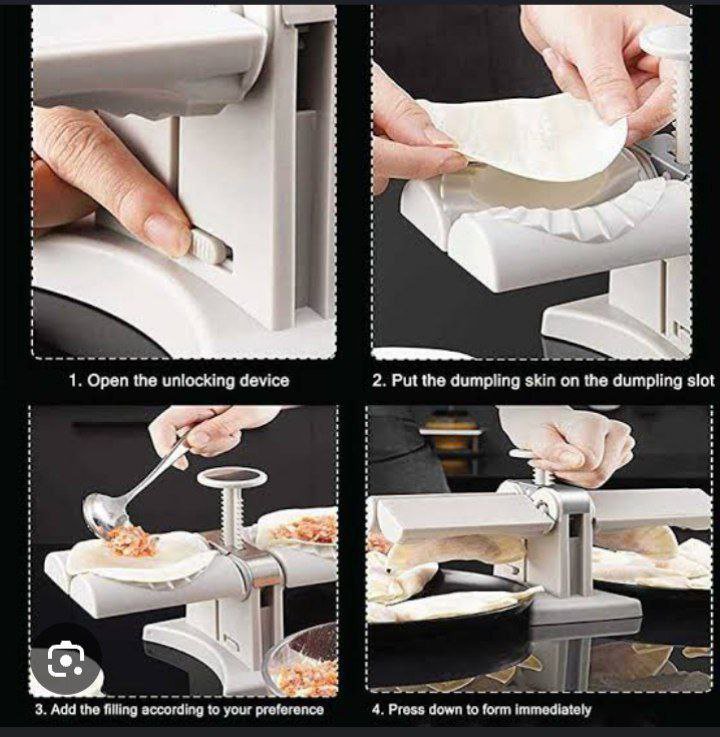 1. Open the unlocking device

2. Put the dumpling skin on the dumpling slot

3. Add the filling according to your preference

4. Press down to form immediately