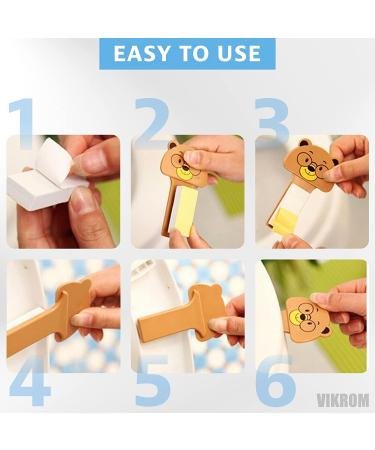 EASY TO USE

1

2

3

4

5

6

VIKROM